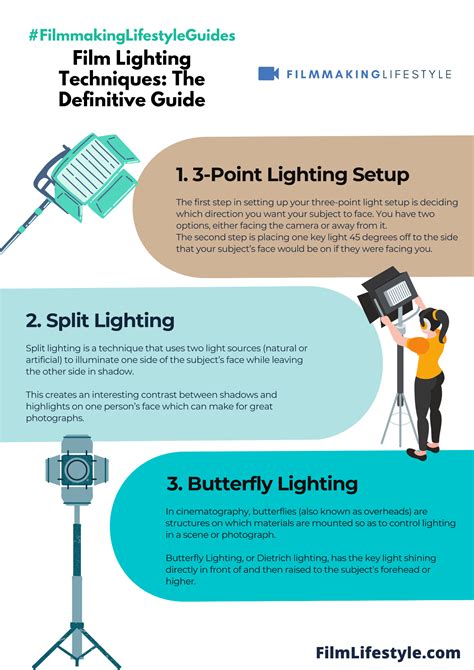 #FilmmakingLifestyleGuides

Film Lighting Techniques: The Definitive Guide

FILMMAKINGLIFESTYLE

1. 3-Point Lighting Setup

The first step in setting up your three-point light setup is deciding which direction you want your subject to face. You have two options, either facing the camera or away from it.
The second step is placing one key light 45 degrees off to the side that your subject's face would be on if they were facing you.

2. Split Lighting

Split lighting is a technique that uses two light sources (natural or artificial) to illuminate one side of the subject's face while leaving the other side in shadow.

This creates an interesting contrast between shadows and highlights on one person's face which can make for great photographs.

3. Butterfly Lighting

In cinematography, butterflies (also known as overheads) are structures on which materials are mounted so as to control lighting in a scene or photograph.

Butterfly Lighting, or Dietrich lighting, has the key light shining directly in front of and then raised to the subject's forehead or higher.

FilmLifestyle.com