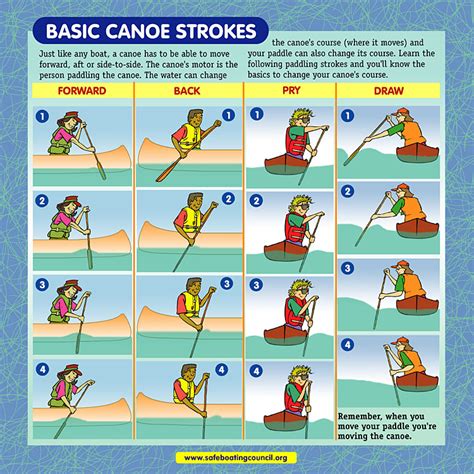 BASIC CANOE STROKES

Just like any boat, a canoe has to be able to move forward, aft or side-to-side. The canoe's motor is the person paddling the canoe. The water can change the canoe's course (where it moves) and your paddle can also change its course. Learn the following paddling strokes and you'll know the basics to change your canoe's course.

FORWARD

1

2

3

4

BACK

1

2

3

4

PRY

1

2

3

4

DRAW

1

2

3

4

Remember, when you move your paddle you're moving the canoe.

www.safeboatingcouncil.org