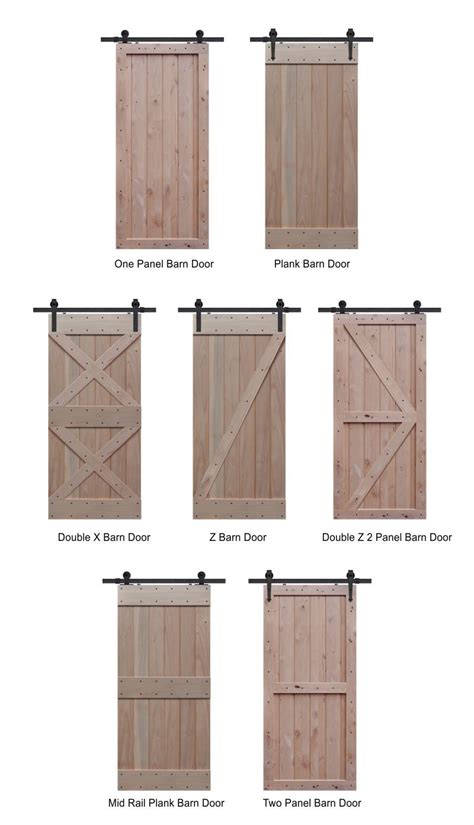 One Panel Barn Door

Plank Barn Door

Double X Barn Door

Z Barn Door

Double Z 2 Panel Barn Door

Mid Rail Plank Barn Door

Two Panel Barn Door