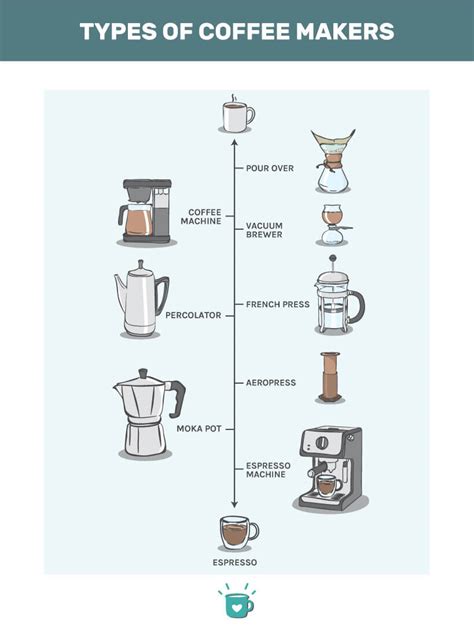 TYPES OF COFFEE MAKERS

POUR OVER

COFFEE MACHINE

VACUUM BREWER

FRENCH PRESS

PERCOLATOR

AEROPRESS

MOKA POT

ESPRESSO MACHINE

ESPRESSO