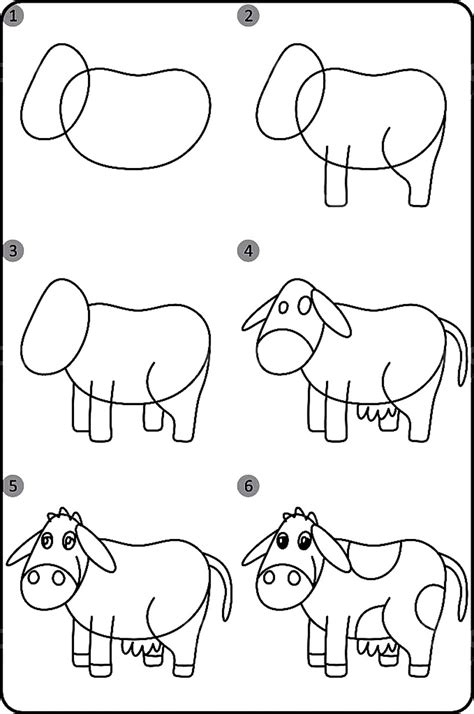 1

2

3

4

5

6