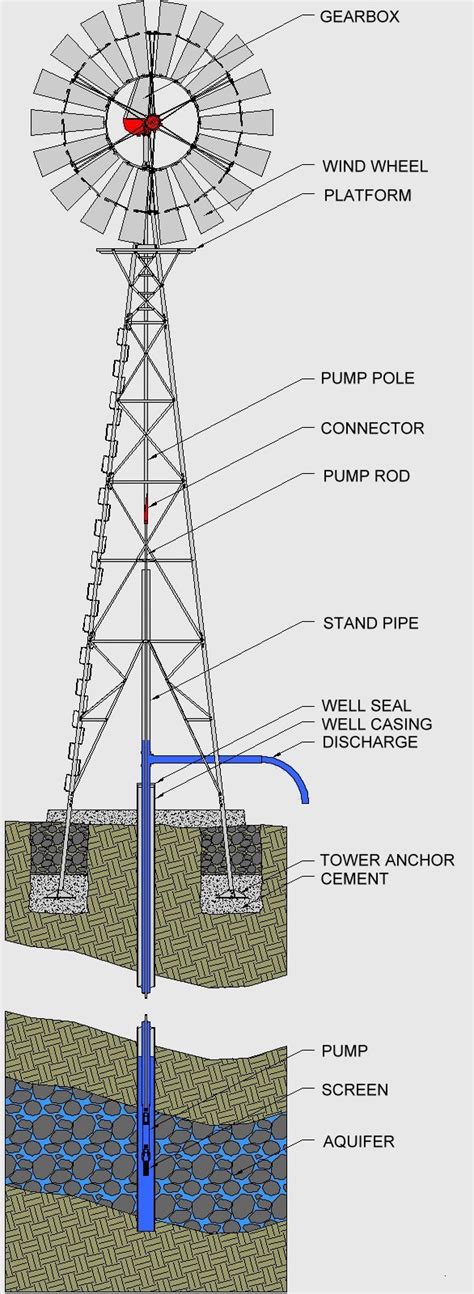 GEARBOX
WIND WHEEL
PLATFORM
PUMP POLE
CONNECTOR
PUMP ROD
STAND PIPE
WELL SEAL
WELL CASING
DISCHARGE
TOWER ANCHOR
CEMENT
PUMP
SCREEN
AQUIFER