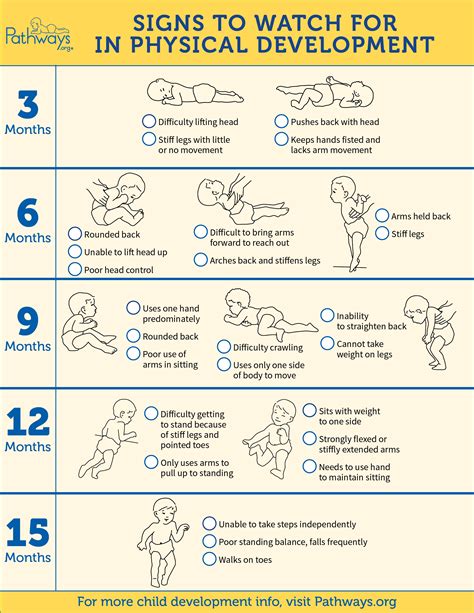 Pathways.org

SIGNS TO WATCH FOR IN PHYSICAL DEVELOPMENT

3 Months

Difficulty lifting head

Stiff legs with little or no movement

Pushes back with head

Keeps hands fisted and lacks arm movement

6 Months

Rounded back

Unable to lift head up

Poor head control

Difficult to bring arms forward to reach out

Arches back and stiffens legs

Arms held back

Stiff legs

9 Months

Uses one hand predominately

Rounded back

Poor use of arms in sitting

Difficulty crawling

Uses only one side of body to move

Inability to straighten back

Cannot take weight on legs

12 Months

Difficulty getting to stand because of stiff legs and pointed toes

Only uses arms to pull up to standing

Sits with weight to one side

Strongly flexed or stiffly extended arms

Needs to use hand to maintain sitting

15 Months

Unable to take steps independently

Poor standing balance, falls frequently

Walks on toes

For more child development info, visit Pathways.org