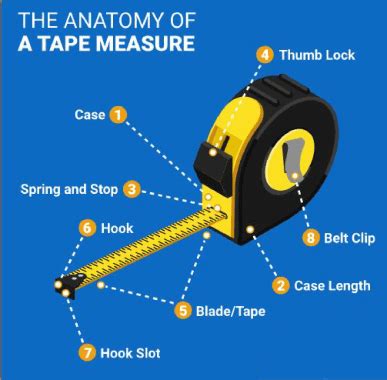 THE ANATOMY OF
A TAPE MEASURE

4 Thumb Lock

Case 1

Spring and Stop 3

6 Hook

8 Belt Clip

2 Case Length

5 Blade/Tape

7 Hook Slot