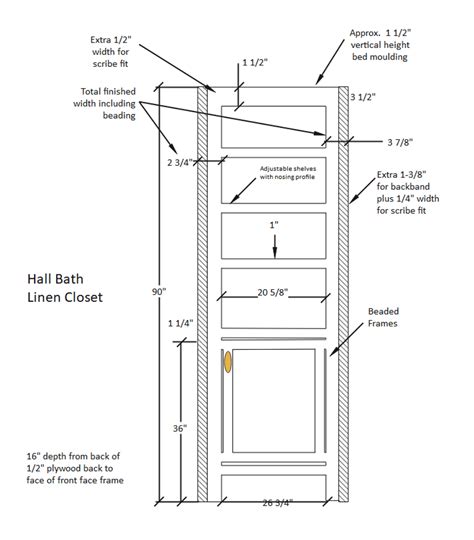 Extra 1/2" width for scribe fit

Approx. 1 1/2" vertical height bed moulding

1 1/2"

Total finished width including beading

3 1/2"

3 7/8"

2 3/4"

Adjustable shelves with nosing profile

Extra 1-3/8" for backband plus 1/4" width for scribe fit

1"

Hall Bath Linen Closet

90"

20 5/8"

Beaded Frames

1 1/4"

36"

16" depth from back of 1/2" plywood back to face of front face frame

26 3/4"