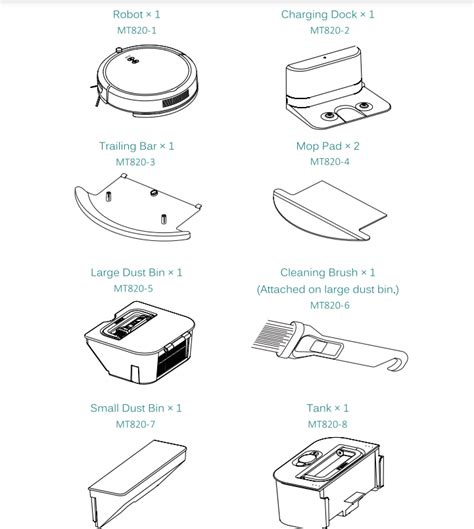 Robot × 1
MT820-1

Charging Dock × 1
MT820-2

Trailing Bar × 1
MT820-3

Mop Pad × 2
MT820-4

Large Dust Bin × 1
MT820-5

Cleaning Brush × 1
(Attached on large dust bin.)
MT820-6

Small Dust Bin × 1
MT820-7

Tank × 1
MT820-8