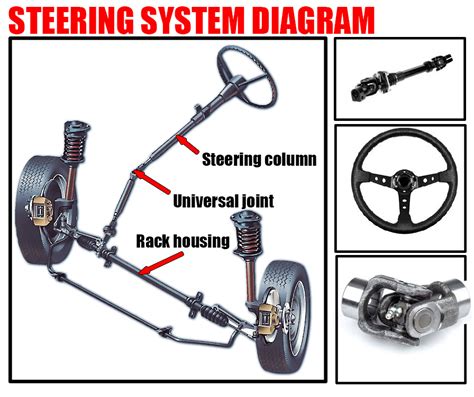 STEERING SYSTEM DIAGRAM

Steering column

Universal joint

Rack housing