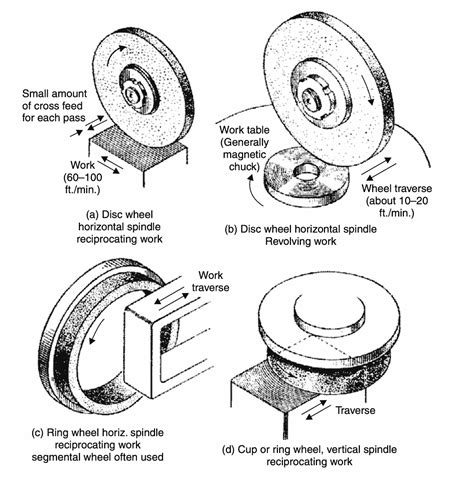 Small amount of cross feed for each pass

Work (60–100 ft./min.)

(a) Disc wheel horizontal spindle reciprocating work

Work table (Generally magnetic chuck)

Wheel traverse (about 10–20 ft./min.)

(b) Disc wheel horizontal spindle Revolving work

Work traverse

(c) Ring wheel horiz. spindle reciprocating work segmental wheel often used

Traverse

(d) Cup or ring wheel, vertical spindle reciprocating work