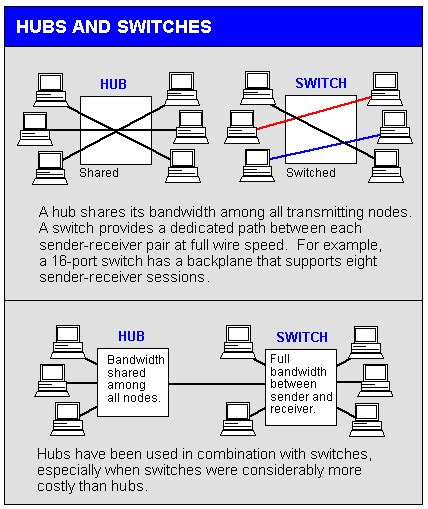 HUBS AND SWITCHES

HUB

Shared

SWITCH

Switched

A hub shares its bandwidth among all transmitting nodes. A switch provides a dedicated path between each sender-receiver pair at full wire speed. For example, a 16-port switch has a backplane that supports eight sender-receiver sessions.

HUB

Bandwidth shared among all nodes.

SWITCH

Full bandwidth between sender and receiver.

Hubs have been used in combination with switches, especially when switches were considerably more costly than hubs.