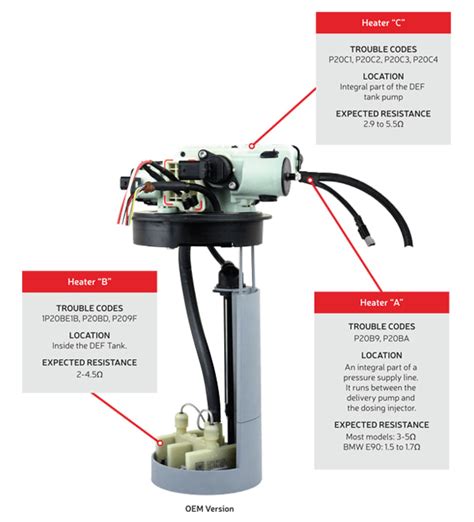 Heater "C"

TROUBLE CODES
P20C1, P20C2, P20C3, P20C4

LOCATION
Integral part of the DEF tank pump

EXPECTED RESISTANCE
2.9 to 5.5Ω

Heater "B"

TROUBLE CODES
1P20BE1B, P20BD, P209F

LOCATION
Inside the DEF Tank.

EXPECTED RESISTANCE
2-4.5Ω

Heater "A"

TROUBLE CODES
P20B9, P20BA

LOCATION
An integral part of a pressure supply line. It runs between the delivery pump and the dosing injector.

EXPECTED RESISTANCE
Most models: 3-5Ω
BMW E90: 1.5 to 1.7Ω

OEM Version