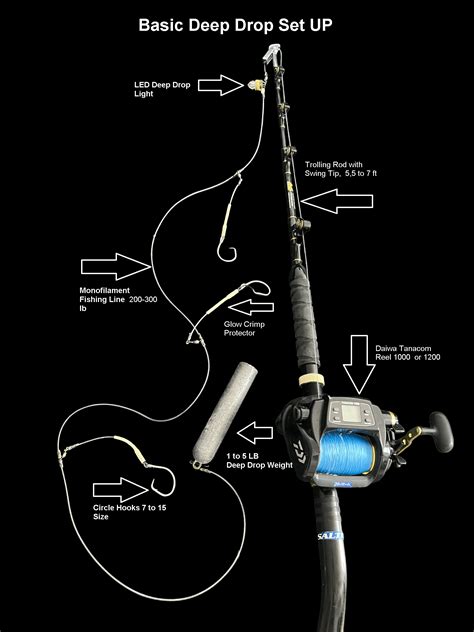 Basic Deep Drop Set UP

LED Deep Drop Light

Trolling Rod with Swing Tip, 5,5 to 7 ft

Monofilament Fishing Line 200-300 lb

Glow Crimp Protector

Daiwa Tanacom Reel 1000 or 1200

1 to 5 LB Deep Drop Weight

Circle Hooks 7 to 15 Size

SALT