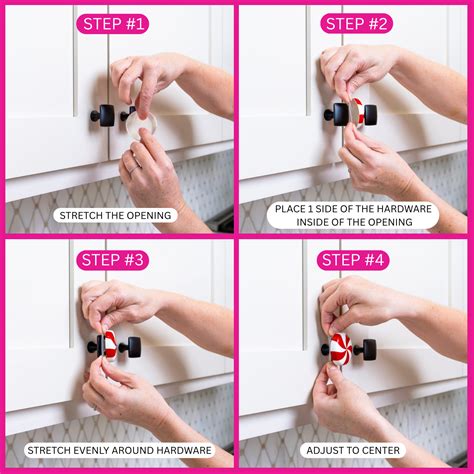 STEP #1

STRETCH THE OPENING

STEP #2

PLACE 1 SIDE OF THE HARDWARE INSIDE OF THE OPENING

STEP #3

STRETCH EVENLY AROUND HARDWARE

STEP #4

ADJUST TO CENTER