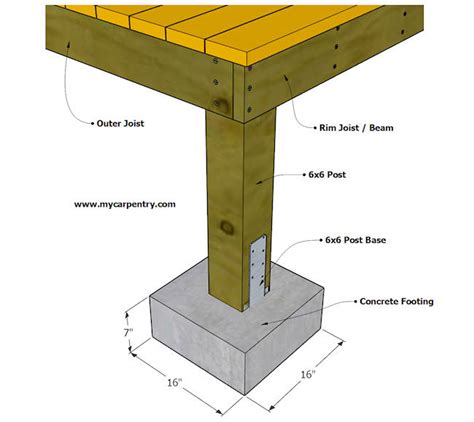 Outer Joist

Rim Joist / Beam

6x6 Post

www.mycarpentry.com

6x6 Post Base

Concrete Footing

7"

16"

16"