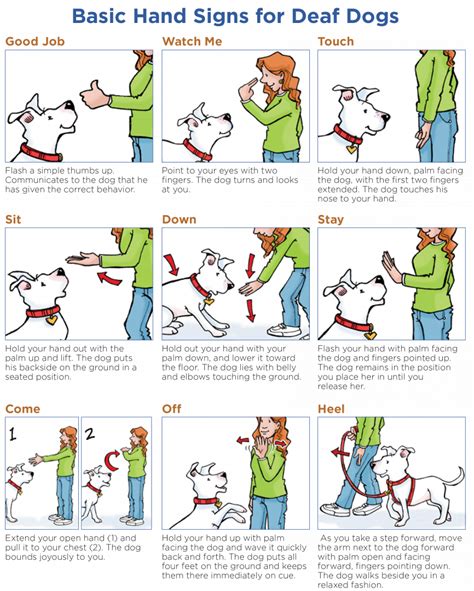 Basic Hand Signs for Deaf Dogs

Good Job

Flash a simple thumbs up. Communicates to the dog that he has given the correct behavior.

Watch Me

Point to your eyes with two fingers. The dog turns and looks at you.

Touch

Hold your hand down, palm facing the dog, with the first two fingers extended. The dog touches his nose to your hand.

Sit

Hold your hand out with the palm up and lift. The dog puts his backside on the ground in a seated position.

Down

Hold out your hand with your palm down, and lower it toward the floor. The dog lies with belly and elbows touching the ground.

Stay

Flash your hand with palm facing the dog and fingers pointed up. The dog remains in the position you place her in until you release her.

Come

1

2

Extend your open hand (1) and pull it to your chest (2). The dog bounds joyously to you.

Off

Hold your hand up with palm facing the dog and wave it quickly back and forth. The dog puts all four feet on the ground and keeps them there immediately on cue.

Heel

As you take a step forward, move the arm next to the dog forward with palm open and facing forward, fingers pointing down. The dog walks beside you in a relaxed fashion.