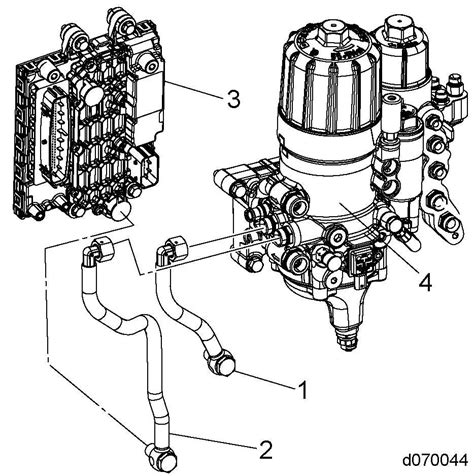 3
4
1
2
d070044