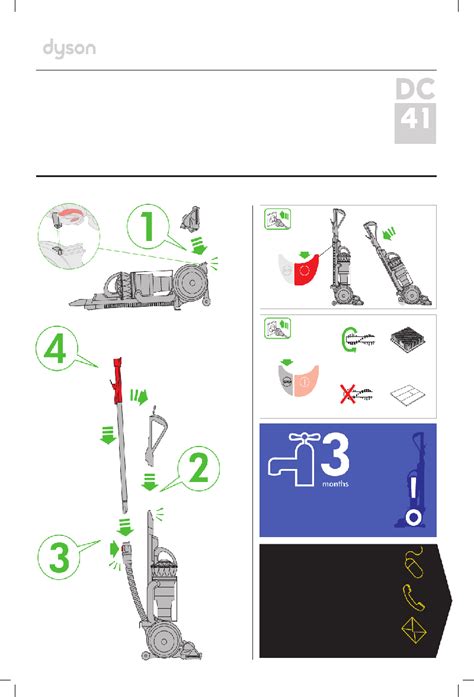 dyson

DC
41

1

4

2

3

3
months