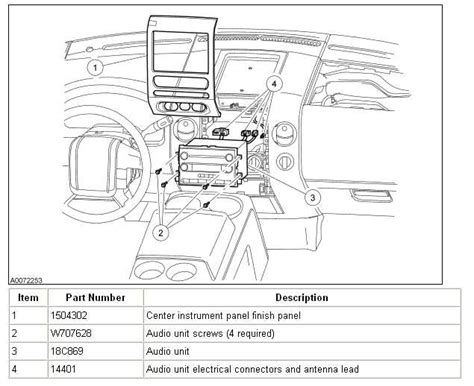 1

4

3

2

A0072253

| Item | Part Number | Description |
|---|---|---|
| 1 | 1504302 | Center instrument panel finish panel |
| 2 | W707628 | Audio unit screws (4 required) |
| 3 | 18C869 | Audio unit |
| 4 | 14401 | Audio unit electrical connectors and antenna lead |