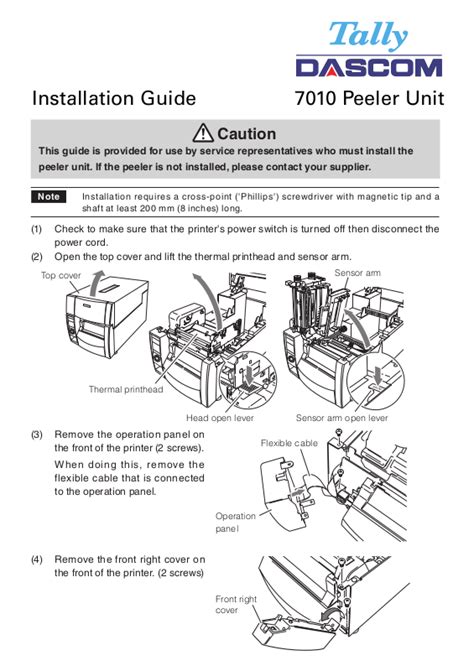 Tally
DASCOM

Installation Guide

7010 Peeler Unit

Caution

This guide is provided for use by service representatives who must install the peeler unit. If the peeler is not installed, please contact your supplier.

Note Installation requires a cross-point ('Phillips') screwdriver with magnetic tip and a shaft at least 200 mm (8 inches) long.

(1) Check to make sure that the printer's power switch is turned off then disconnect the power cord.

(2) Open the top cover and lift the thermal printhead and sensor arm.

Top cover

Sensor arm

Thermal printhead

Head open lever

Sensor arm open lever

(3) Remove the operation panel on the front of the printer (2 screws).

When doing this, remove the flexible cable that is connected to the operation panel.

Flexible cable

Operation panel

(4) Remove the front right cover on the front of the printer. (2 screws)

Front right cover