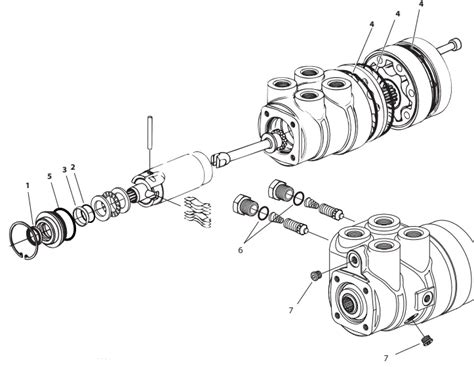 4
4
4
1
5
3
2
6
7
7