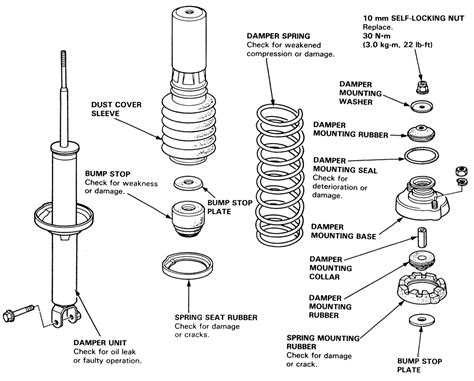 10 mm SELF-LOCKING NUT
Replace.
30 N·m
(3.0 kg-m, 22 lb-ft)

DAMPER SPRING
Check for weakened compression or damage.

DAMPER MOUNTING WASHER

DUST COVER SLEEVE

DAMPER MOUNTING RUBBER

DAMPER MOUNTING SEAL
Check for deterioration or damage.

BUMP STOP
Check for weakness or damage.

BUMP STOP PLATE

DAMPER MOUNTING BASE

DAMPER MOUNTING COLLAR

DAMPER MOUNTING RUBBER

SPRING SEAT RUBBER
Check for damage or cracks.

SPRING MOUNTING RUBBER
Check for damage or crack.

DAMPER UNIT
Check for oil leak or faulty operation.

BUMP STOP PLATE