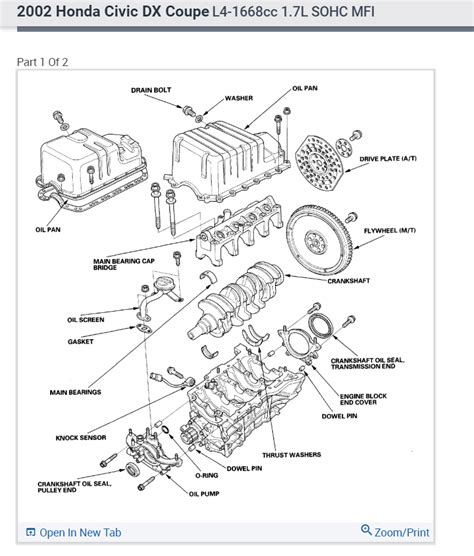 2002 Honda Civic DX Coupe L4-1668cc 1.7L SOHC MFI

Part 1 Of 2

DRAIN BOLT
WASHER
OIL PAN
DRIVE PLATE (A/T)
OIL PAN
FLYWHEEL (M/T)
MAIN BEARING CAP BRIDGE
CRANKSHAFT
OIL SCREEN
GASKET
CRANKSHAFT OIL SEAL, TRANSMISSION END
MAIN BEARINGS
ENGINE BLOCK END COVER
DOWEL PIN
KNOCK SENSOR
THRUST WASHERS
DOWEL PIN
O-RING
CRANKSHAFT OIL SEAL, PULLEY END
OIL PUMP

Open In New Tab
Zoom/Print