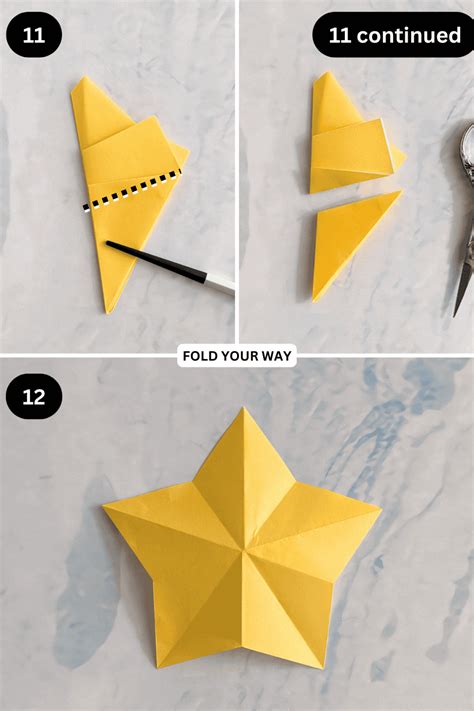 11

11 continued

FOLD YOUR WAY

12