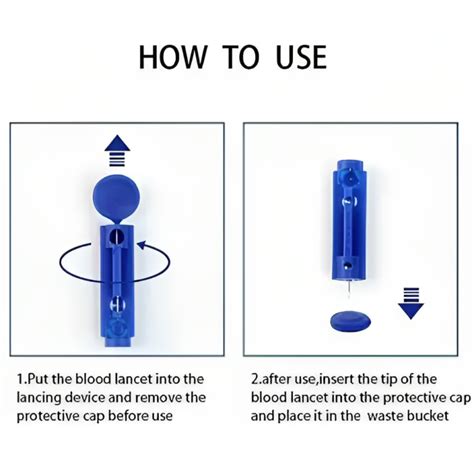 HOW TO USE

1.Put the blood lancet into the lancing device and remove the protective cap before use

2.after use,insert the tip of the blood lancet into the protective cap and place it in the waste bucket