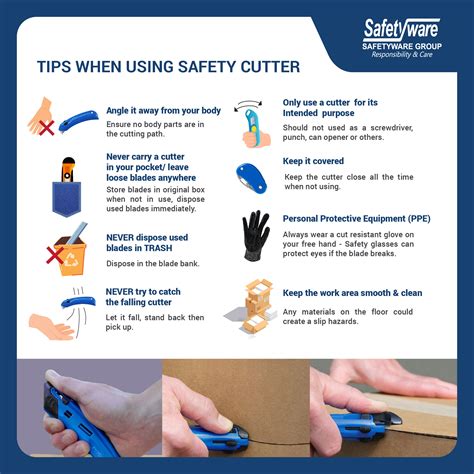 Safetyware
SAFETYWARE GROUP
Responsibility & Care

TIPS WHEN USING SAFETY CUTTER

Angle it away from your body
Ensure no body parts are in the cutting path.

Never carry a cutter in your pocket/ leave loose blades anywhere
Store blades in original box when not in use, dispose used blades immediately.

NEVER dispose used blades in TRASH
Dispose in the blade bank.

NEVER try to catch the falling cutter
Let it fall, stand back then pick up.

Only use a cutter for its Intended purpose
Should not used as a screwdriver, punch, can opener or others.

Keep it covered
Keep the cutter close all the time when not using.

Personal Protective Equipment (PPE)
Always wear a cut resistant glove on your free hand - Safety glasses can protect eyes if the blade breaks.

Keep the work area smooth & clean
Any materials on the floor could create a slip hazards.