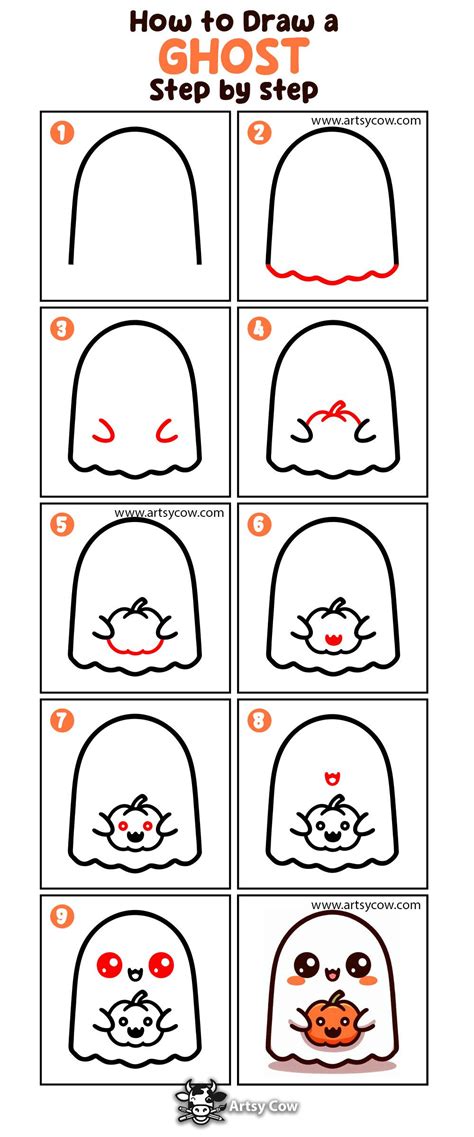 How to Draw a
GHOST
Step by step

1

2
www.artsycow.com

3

4

5
www.artsycow.com

6

7

8

9

www.artsycow.com

Artsy Cow