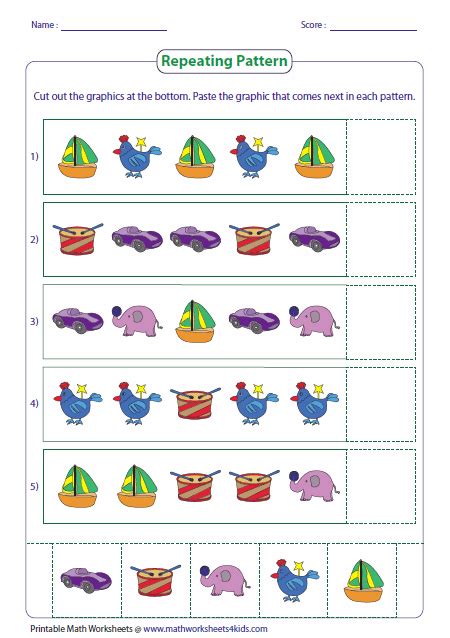 Name :

Score :

Repeating Pattern

Cut out the graphics at the bottom. Paste the graphic that comes next in each pattern.

1)

2)

3)

4)

5)

Printable Math Worksheets @ www.mathworksheets4kids.com