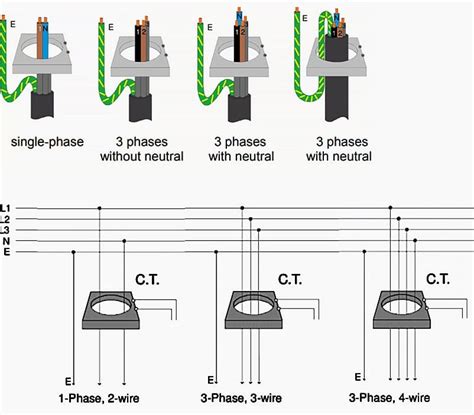 E 1 N
E 1 2 3
E N 1 2 3
E N 1 2 3

single-phase

3 phases without neutral

3 phases with neutral

3 phases with neutral

L1
L2
L3
N
E

C.T.

C.T.

C.T.

E

E

E

1-Phase, 2-wire

3-Phase, 3-wire

3-Phase, 4-wire