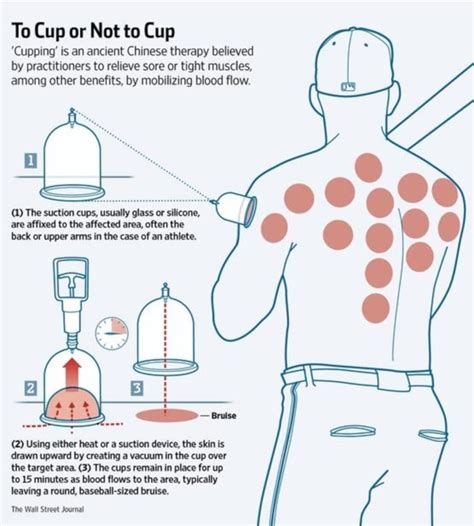 To Cup or Not to Cup

'Cupping' is an ancient Chinese therapy believed by practitioners to relieve sore or tight muscles, among other benefits, by mobilizing blood flow.

1

(1) The suction cups, usually glass or silicone, are affixed to the affected area, often the back or upper arms in the case of an athlete.

2

3

Bruise

(2) Using either heat or a suction device, the skin is drawn upward by creating a vacuum in the cup over the target area. (3) The cups remain in place for up to 15 minutes as blood flows to the area, typically leaving a round, baseball-sized bruise.

The Wall Street Journal