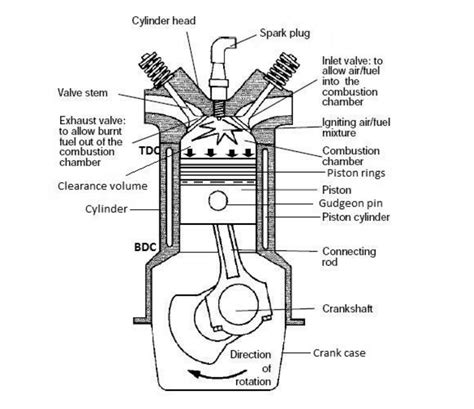 Cylinder head

Spark plug

Inlet valve: to allow air/fuel into the combustion chamber

Valve stem

Exhaust valve: to allow burnt fuel out of the combustion chamber

Igniting air/fuel mixture

TDC

Combustion chamber

Piston rings

Clearance volume

Piston

Gudgeon pin

Cylinder

Piston cylinder

BDC

Connecting rod

Crankshaft

Crank case

Direction of rotation