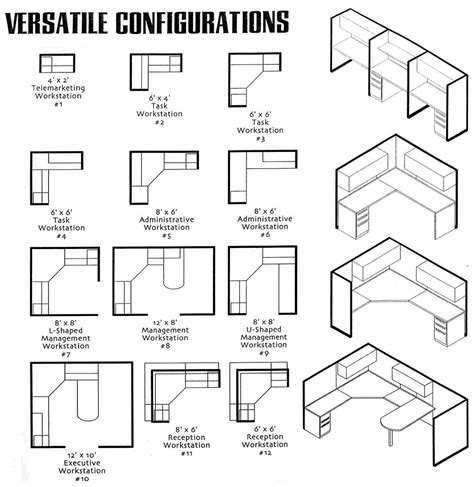 VERSATILE CONFIGURATIONS

4' x 2'
Telemarketing
Workstation
#1

6' x 4'
Task
Workstation
#2

6' x 6'
Task
Workstation
#3

6' x 6'
Task
Workstation
#4

8' x 6'
Administrative
Workstation
#5

8' x 6'
Administrative
Workstation
#6

8' x 8'
L-Shaped
Management
Workstation
#7

12' x 8'
Management
Workstation
#8

8' x 8'
U-Shaped
Management
Workstation
#9

12' x 10'
Executive
Workstation
#10

8' x 6'
Reception
Workstation
#11

6' x 6'
Reception
Workstation
#12