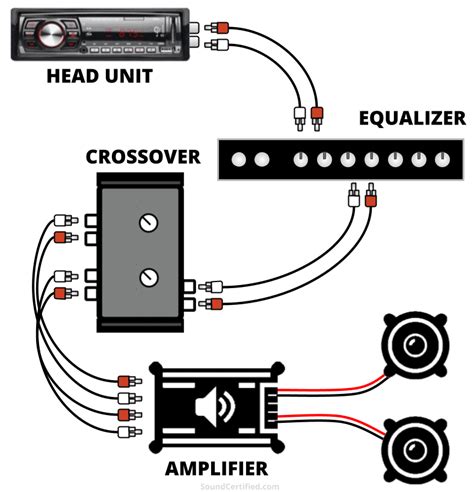 HEAD UNIT

EQUALIZER

CROSSOVER

AMPLIFIER

SoundCertified.com