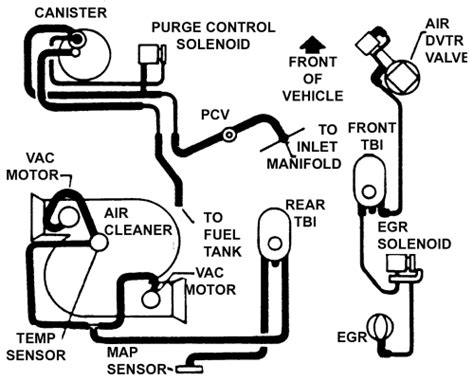 CANISTER

PURGE CONTROL SOLENOID

FRONT OF VEHICLE

AIR DVTR VALVE

PCV

TO INLET MANIFOLD

FRONT TBI

VAC MOTOR

AIR CLEANER

TO FUEL TANK

REAR TBI

EGR SOLENOID

VAC MOTOR

TEMP SENSOR

MAP SENSOR

EGR