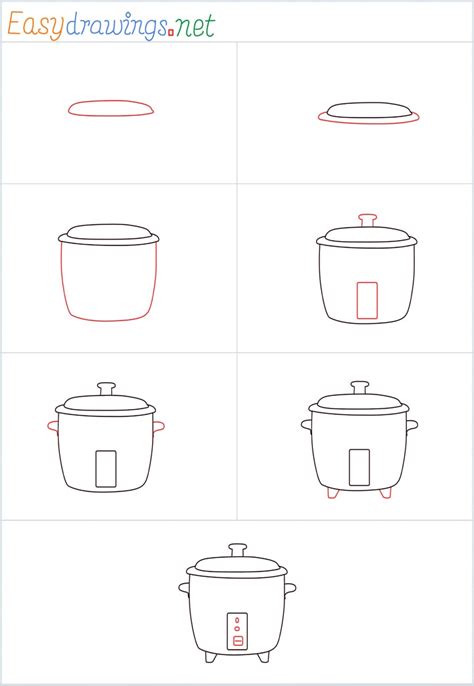 Easydrawings.net