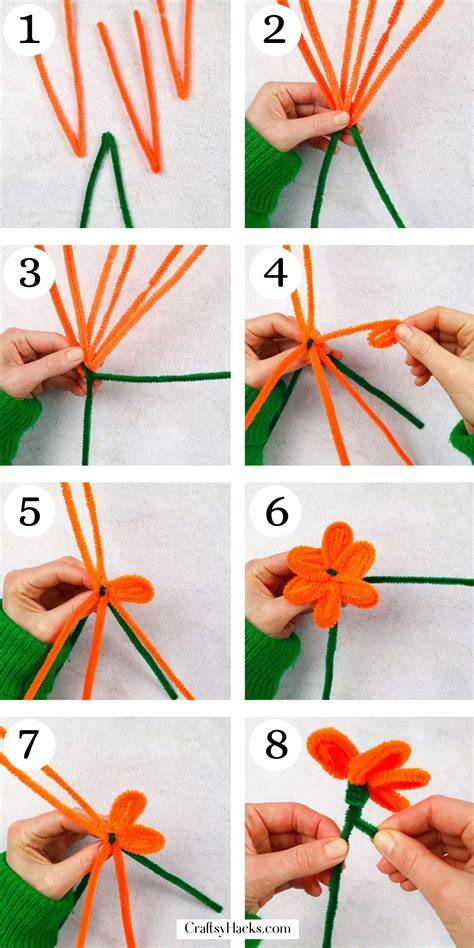 1
2
3
4
5
6
7
8
CraftsyHacks.com