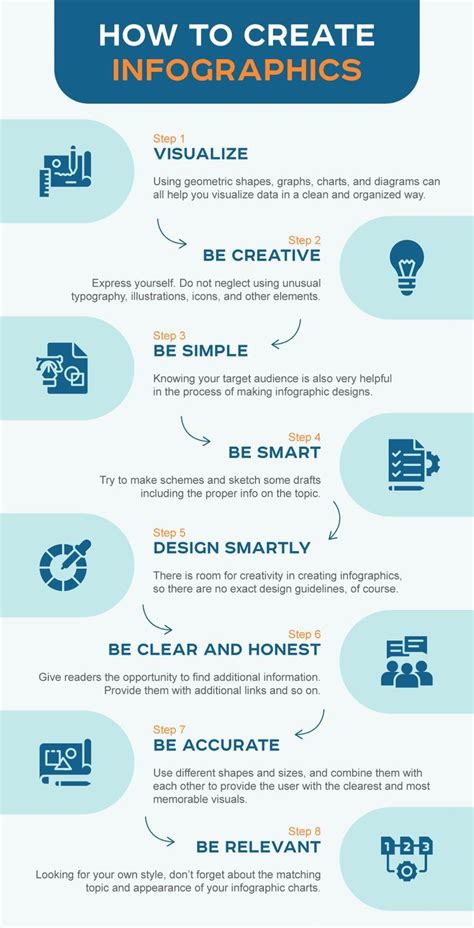 HOW TO CREATE
INFOGRAPHICS

Step 1
VISUALIZE

Using geometric shapes, graphs, charts, and diagrams can all help you visualize data in a clean and organized way.

Step 2
BE CREATIVE

Express yourself. Do not neglect using unusual typography, illustrations, icons, and other elements.

Step 3
BE SIMPLE

Knowing your target audience is also very helpful in the process of making infographic designs.

Step 4
BE SMART

Try to make schemes and sketch some drafts including the proper info on the topic.

Step 5
DESIGN SMARTLY

There is room for creativity in creating infographics, so there are no exact design guidelines, of course.

Step 6
BE CLEAR AND HONEST

Give readers the opportunity to find additional information. Provide them with additional links and so on.

Step 7
BE ACCURATE

Use different shapes and sizes, and combine them with each other to provide the user with the clearest and most memorable visuals.

Step 8
BE RELEVANT

Looking for your own style, don't forget about the matching topic and appearance of your infographic charts.

1 2 3