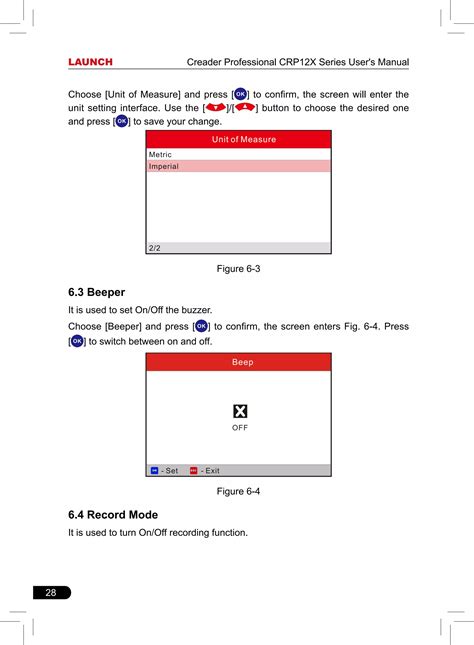 LAUNCH Creader Professional CRP12X Series User's Manual

Choose [Unit of Measure] and press [OK] to confirm, the screen will enter the unit setting interface. Use the [▼]/[▲] button to choose the desired one and press [OK] to save your change.

Unit of Measure
Metric
Imperial
2/2

Figure 6-3

6.3 Beeper

It is used to set On/Off the buzzer.

Choose [Beeper] and press [OK] to confirm, the screen enters Fig. 6-4. Press [OK] to switch between on and off.

Beep
OFF
OK - Set ESC - Exit

Figure 6-4

6.4 Record Mode

It is used to turn On/Off recording function.

28