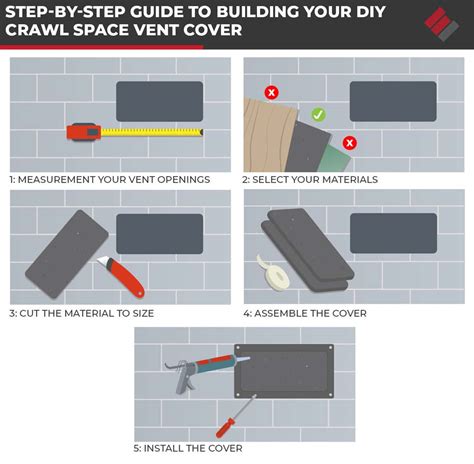 STEP-BY-STEP GUIDE TO BUILDING YOUR DIY CRAWL SPACE VENT COVER

1: MEASUREMENT YOUR VENT OPENINGS

2: SELECT YOUR MATERIALS

3: CUT THE MATERIAL TO SIZE

4: ASSEMBLE THE COVER

5: INSTALL THE COVER