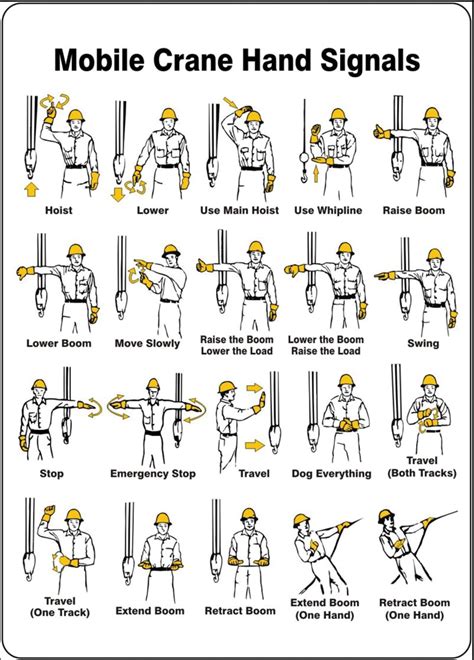 Mobile Crane Hand Signals

Hoist

Lower

Use Main Hoist

Use Whipline

Raise Boom

Lower Boom

Move Slowly

Raise the Boom Lower the Load

Lower the Boom Raise the Load

Swing

Stop

Emergency Stop

Travel

Dog Everything

Travel (Both Tracks)

Travel (One Track)

Extend Boom

Retract Boom

Extend Boom (One Hand)

Retract Boom (One Hand)