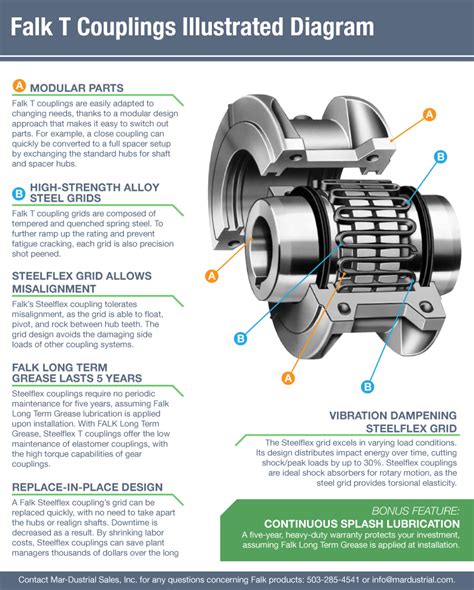 Falk T Couplings Illustrated Diagram

A MODULAR PARTS

Falk T couplings are easily adapted to changing needs, thanks to a modular design approach that makes it easy to switch out parts. For example, a close coupling can quickly be converted to a full spacer setup by exchanging the standard hubs for shaft and spacer hubs.

B HIGH-STRENGTH ALLOY STEEL GRIDS

Falk T coupling grids are composed of tempered and quenched spring steel. To further ramp up the rating and prevent fatigue cracking, each grid is also precision shot peened.

STEELFLEX GRID ALLOWS MISALIGNMENT

Falk's Steelflex coupling tolerates misalignment, as the grid is able to float, pivot, and rock between hub teeth. The grid design avoids the damaging side loads of other coupling systems.

FALK LONG TERM GREASE LASTS 5 YEARS

Steelflex couplings require no periodic maintenance for five years, assuming Falk Long Term Grease lubrication is applied upon installation. With FALK Long Term Grease, Steelflex T couplings offer the low maintenance of elastomer couplings, with the high torque capabilities of gear couplings.

REPLACE-IN-PLACE DESIGN

A Falk Steelflex coupling's grid can be replaced quickly, with no need to take apart the hubs or realign shafts. Downtime is decreased as a result. By shrinking labor costs, Steelflex couplings can save plant managers thousands of dollars over the long

A

B

A

B

A

B

VIBRATION DAMPENING STEELFLEX GRID

The Steelflex grid excels in varying load conditions. Its design distributes impact energy over time, cutting shock/peak loads by up to 30%. Steelflex couplings are ideal shock absorbers for rotary motion, as the steel grid provides torsional elasticity.

BONUS FEATURE:
CONTINUOUS SPLASH LUBRICATION

A five-year, heavy-duty warranty protects your investment, assuming Falk Long Term Grease is applied at installation.

Contact Mar-Dustrial Sales, Inc. for any questions concerning Falk products: 503-285-4541 or info@mardustrial.com.