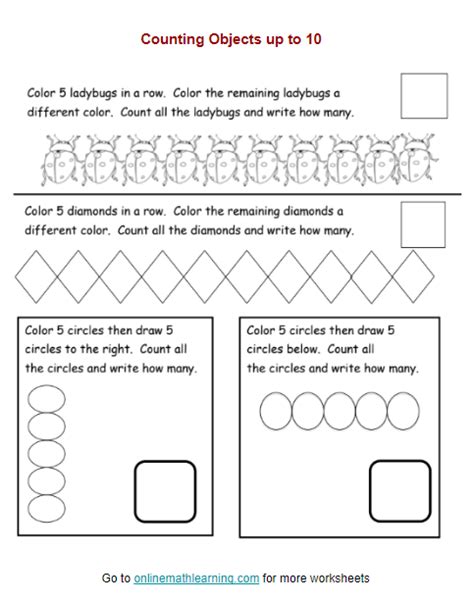 Counting Objects up to 10

Color 5 ladybugs in a row. Color the remaining ladybugs a different color. Count all the ladybugs and write how many.

Color 5 diamonds in a row. Color the remaining diamonds a different color. Count all the diamonds and write how many.

Color 5 circles then draw 5 circles to the right. Count all the circles and write how many.

Color 5 circles then draw 5 circles below. Count all the circles and write how many.

Go to onlinemathlearning.com for more worksheets