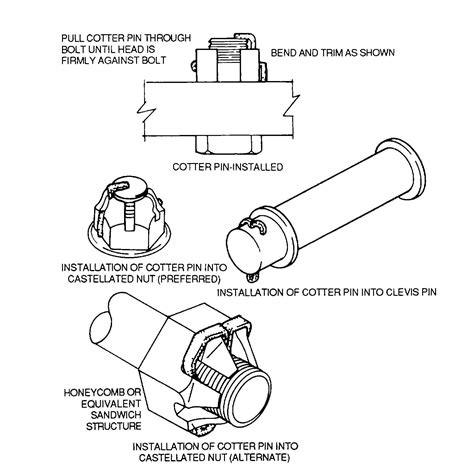 PULL COTTER PIN THROUGH BOLT UNTIL HEAD IS FIRMLY AGAINST BOLT

BEND AND TRIM AS SHOWN

COTTER PIN-INSTALLED

INSTALLATION OF COTTER PIN INTO CASTELLATED NUT (PREFERRED)

INSTALLATION OF COTTER PIN INTO CLEVIS PIN

HONEYCOMB OR EQUIVALENT SANDWICH STRUCTURE

INSTALLATION OF COTTER PIN INTO CASTELLATED NUT (ALTERNATE)