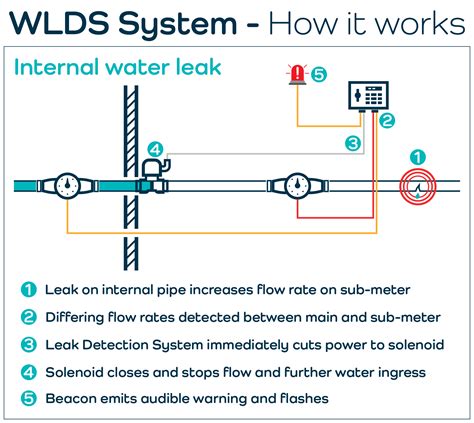 WLDS System - How it works

Internal water leak

5

2

3

4

1

1 Leak on internal pipe increases flow rate on sub-meter

2 Differing flow rates detected between main and sub-meter

3 Leak Detection System immediately cuts power to solenoid

4 Solenoid closes and stops flow and further water ingress

5 Beacon emits audible warning and flashes