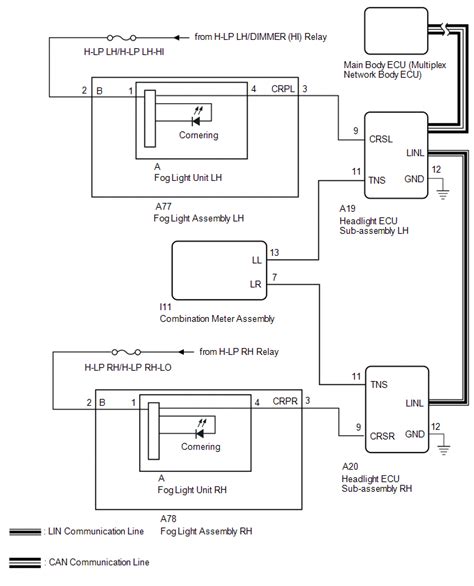 from H-LP LH/DIMMER (HI) Relay

H-LP LH/H-LP LH-HI

Main Body ECU (Multiplex Network Body ECU)

2 B 1 4 CRPL 3

Cornering

A
Fog Light Unit LH

A77
Fog Light Assembly LH

9 CRSL
LINL
11 TNS GND 12

A19
Headlight ECU Sub-assembly LH

LL 13
LR 7

I11
Combination Meter Assembly

from H-LP RH Relay

H-LP RH/H-LP RH-LO

2 B 1 4 CRPR 3

Cornering

A
Fog Light Unit RH

A78
Fog Light Assembly RH

11 TNS
LINL
9 CRSR GND 12

A20
Headlight ECU Sub-assembly RH

: LIN Communication Line

: CAN Communication Line