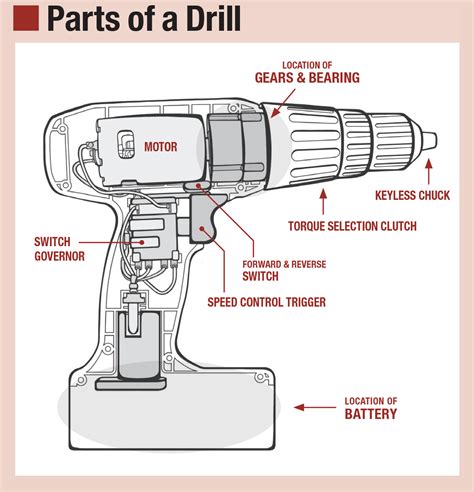 Parts of a Drill

LOCATION OF
GEARS & BEARING

MOTOR

KEYLESS CHUCK

TORQUE SELECTION CLUTCH

SWITCH
GOVERNOR

FORWARD & REVERSE
SWITCH

SPEED CONTROL TRIGGER

LOCATION OF
BATTERY