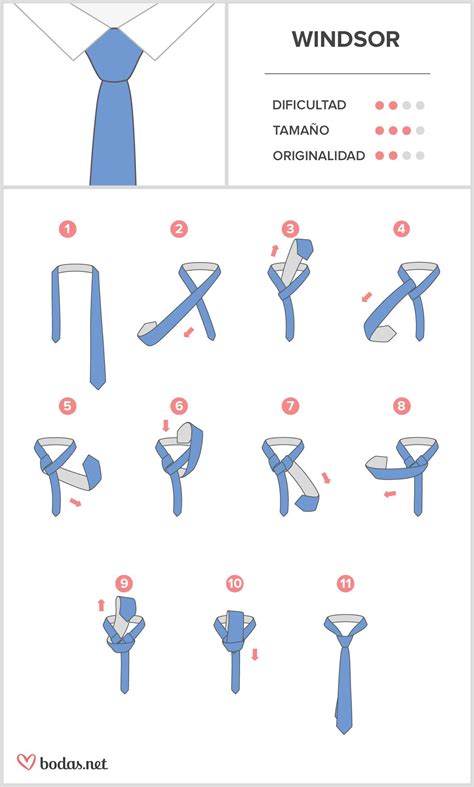 WINDSOR

DIFICULTAD

TAMAÑO

ORIGINALIDAD

1

2

3

4

5

6

7

8

9

10

11

bodas.net