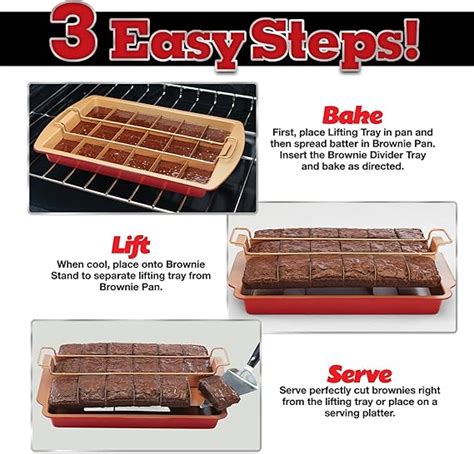 3 Easy Steps!

Bake
First, place Lifting Tray in pan and then spread batter in Brownie Pan. Insert the Brownie Divider Tray and bake as directed.

Lift
When cool, place onto Brownie Stand to separate lifting tray from Brownie Pan.

Serve
Serve perfectly cut brownies right from the lifting tray or place on a serving platter.